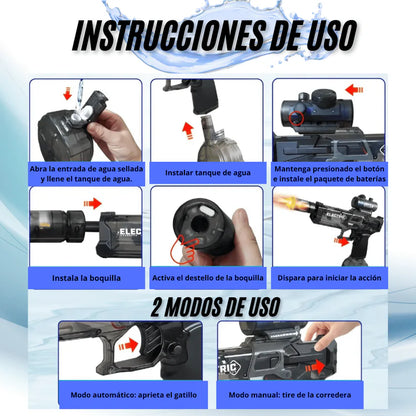 INSTRUCCIONES DE USO

Abra la entrada de agua sellada y llene el tanque de agua.

Instalar tanque de agua

Mantenga presionado el botón e instale el paquete de baterías

ELEC

Instala la boquilla

Activa el destello de la boquilla

ELECTRIC

Dispara para iniciar la acción

2 MODOS DE USO

Modo automático: aprieta el gatillo

RIC

Modo manual: tire de la corredera